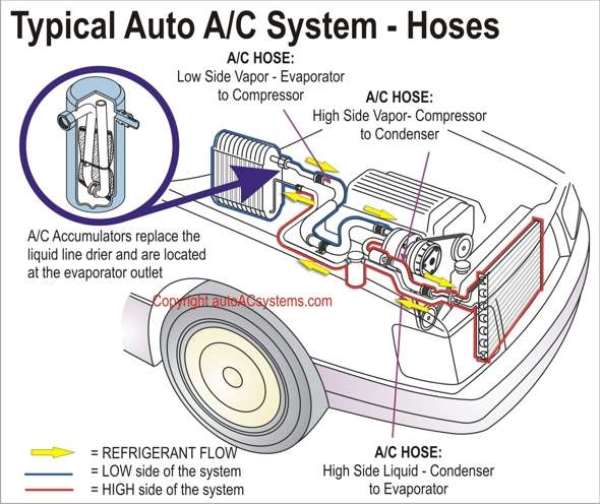 Typical Auto A/C System - Hoses

A/C HOSE:
Low Side Vapor - Evaporator to Compressor

A/C HOSE:
High Side Vapor- Compressor to Condenser

A/C Accumulators replace the liquid line drier and are located at the evaporator outlet

Copyright autoACsystems.com

= REFRIGERANT FLOW
= LOW side of the system
= HIGH side of the system

A/C HOSE:
High Side Liquid - Condenser to Evaporator